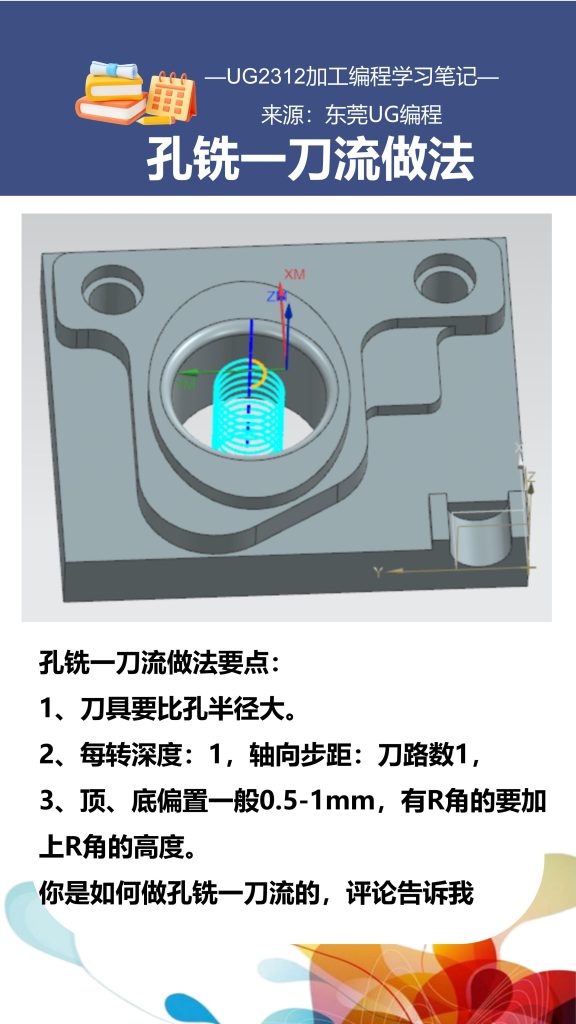 —UG2312加工编程学习笔记—

来源：东莞UG编程

孔铣一刀流做法

XM
ZM
YM
X
Z
Y

孔铣一刀流做法要点：

1、刀具要比孔半径大。

2、每转深度：1，轴向步距：刀路数1，

3、顶、底偏置一般0.5-1mm，有R角的要加上R角的高度。

你是如何做孔铣一刀流的，评论告诉我