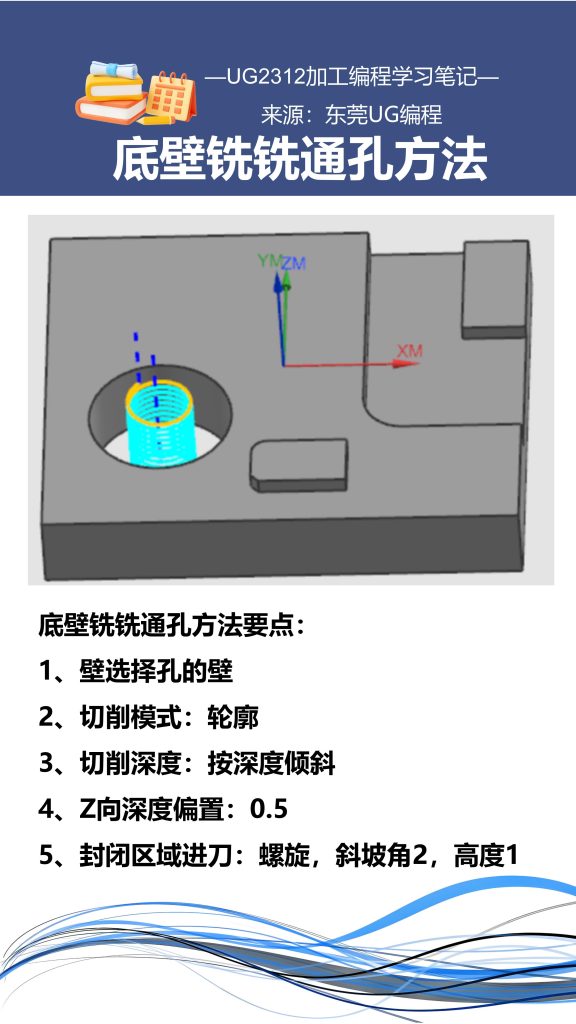 —UG2312加工编程学习笔记—

来源：东莞UG编程

底壁铣铣通孔方法

YM ZM

XM

底壁铣铣通孔方法要点：

1、壁选择孔的壁

2、切削模式：轮廓

3、切削深度：按深度倾斜

4、Z向深度偏置：0.5

5、封闭区域进刀：螺旋，斜坡角2，高度1